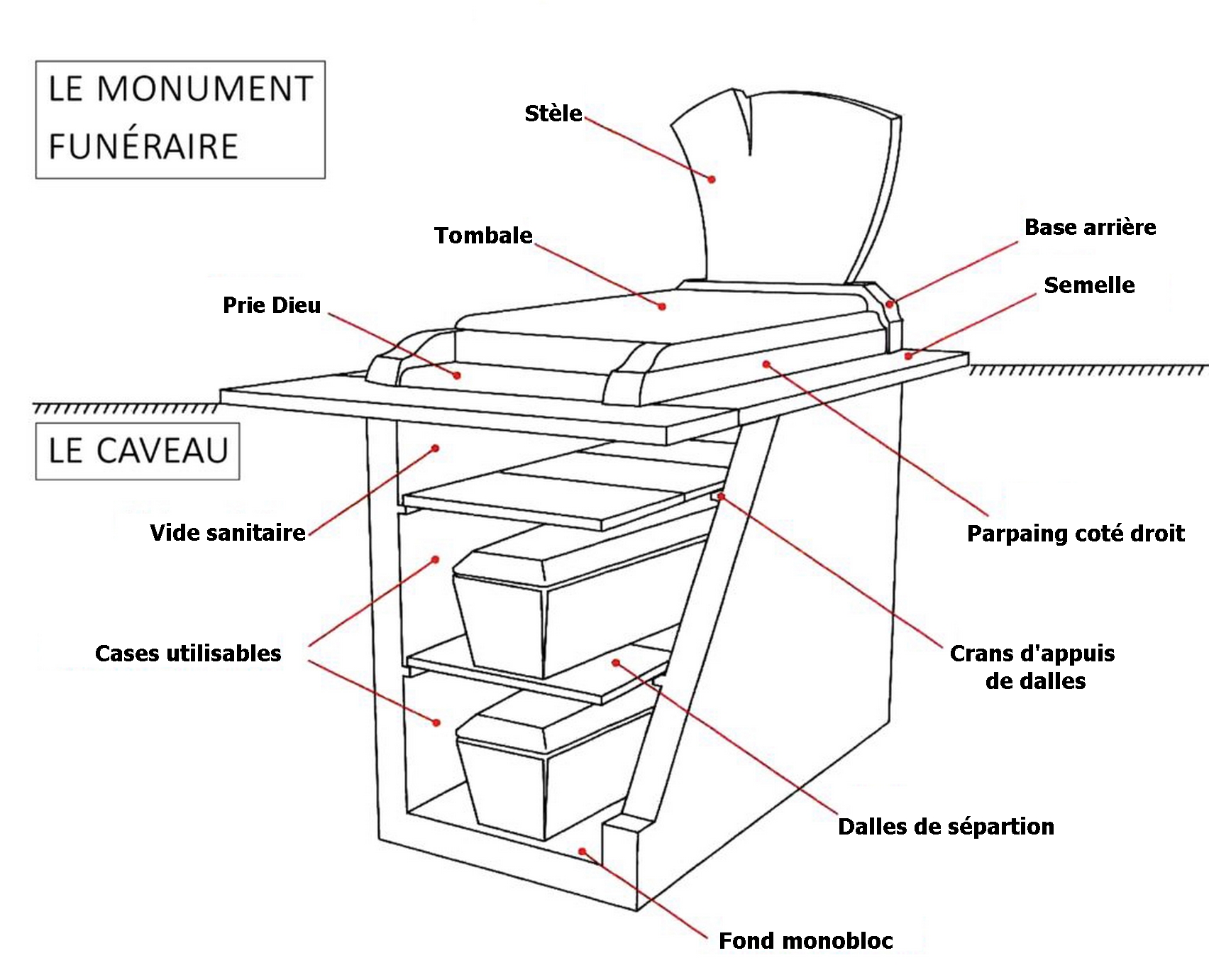 LE MONUMENT FUNÉRAIRE

Stèle

Tombale

Base arrière

Semelle

Prie Dieu

LE CAVEAU

Vide sanitaire

Parpaing coté droit

Cases utilisables

Crans d'appuis de dalles

Dalles de sépartion

Fond monobloc